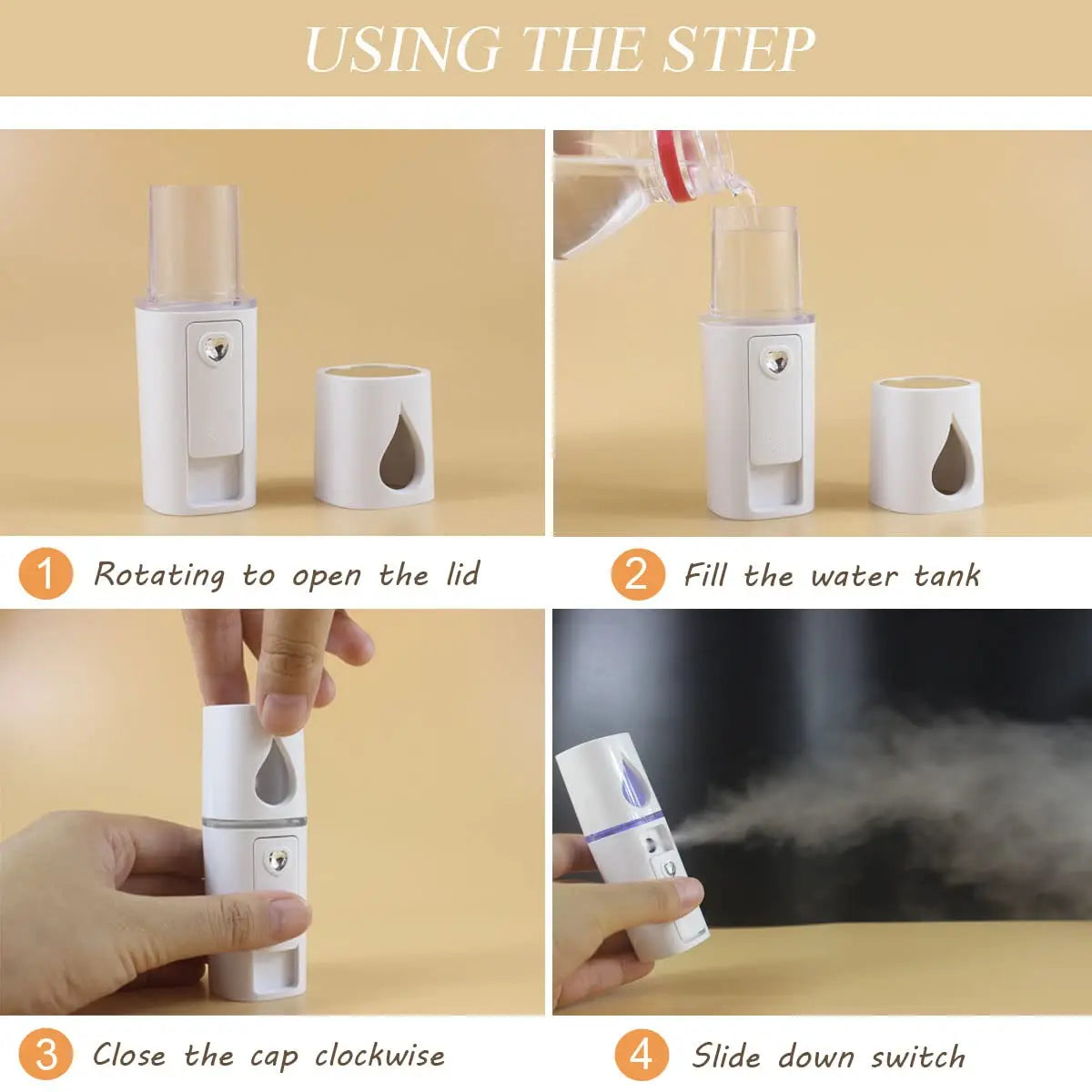 USING THE STEP

1 Rotating to open the lid

2 Fill the water tank

3 Close the cap clockwise

4 Slide down switch